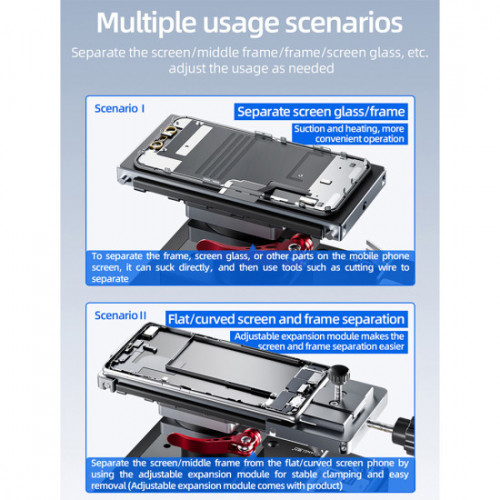 Multiple usage scenarios

Separate the screen/middle frame/frame/screen glass, etc. adjust the usage as needed

Scenario I

Separate screen glass/frame

Suction and heating, more convenient operation

To separate the frame, screen glass, or other parts on the mobile phone screen, it can suck directly, and then use tools such as cutting wire to separate

Scenario II

Flat/curved screen and frame separation

Adjustable expansion module makes the screen and frame separation easier

Separate the screen/middle frame from the flat/curved screen phone by using the adjustable expansion module for stable clamping and easy removal (Adjustable expansion module comes with product)